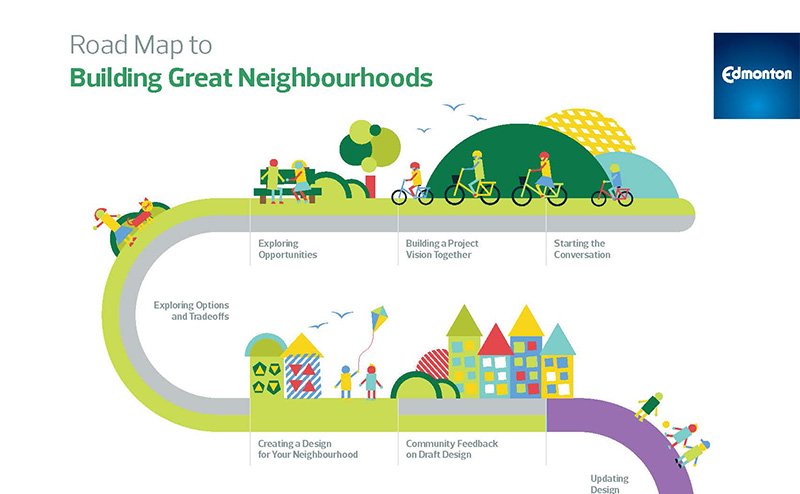 Road Map to
Building Great Neighbourhoods

Edmonton

Exploring Opportunities

Building a Project Vision Together

Starting the Conversation

Exploring Options and Tradeoffs

Creating a Design for Your Neighbourhood

Community Feedback on Draft Design

Updating Design